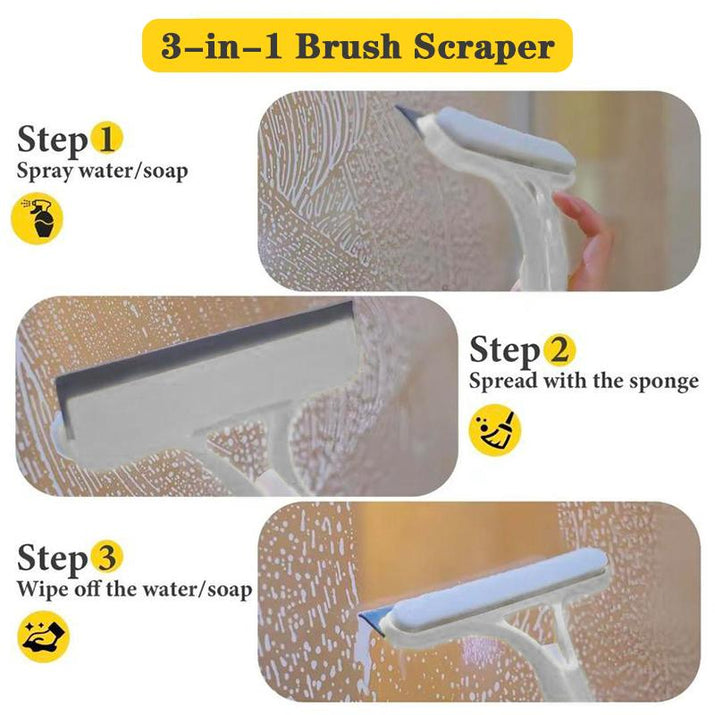 3-in-1 Brush Scraper

Step 1
Spray water/soap

Step 2
Spread with the sponge

Step 3
Wipe off the water/soap